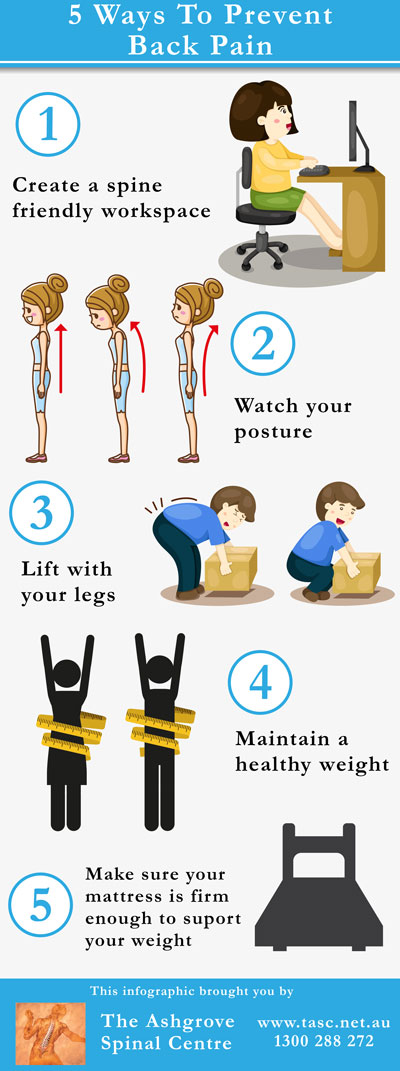 5 Ways To Prevent Back Pain

1

Create a spine friendly workspace

2

Watch your posture

3

Lift with your legs

4

Maintain a healthy weight

5

Make sure your mattress is firm enough to suport your weight

This infographic brought you by

The Ashgrove Spinal Centre

www.tasc.net.au
1300 288 272