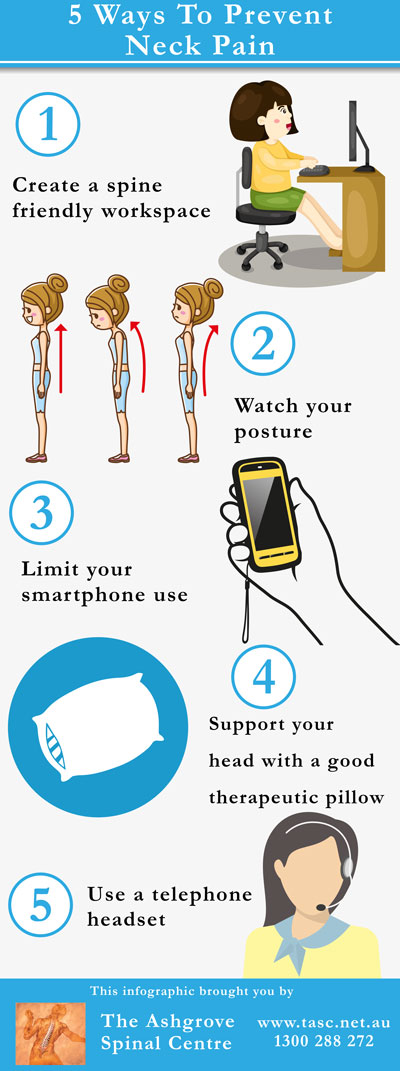 5 Ways To Prevent Neck Pain

1

Create a spine friendly workspace

2

Watch your posture

3

Limit your smartphone use

4

Support your head with a good therapeutic pillow

5

Use a telephone headset

This infographic brought you by

The Ashgrove Spinal Centre

www.tasc.net.au
1300 288 272